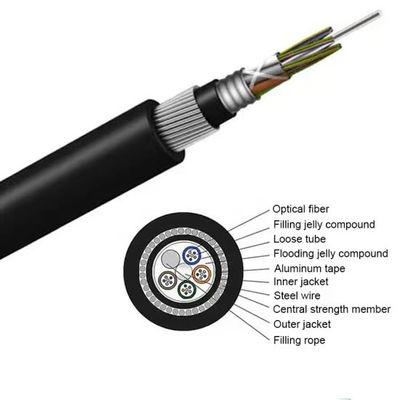 Optical fiber
Filling jelly compound
Loose tube
Flooding jelly compound
Aluminum tape
Inner jacket
Steel wire
Central strength member
Outer jacket
Filling rope